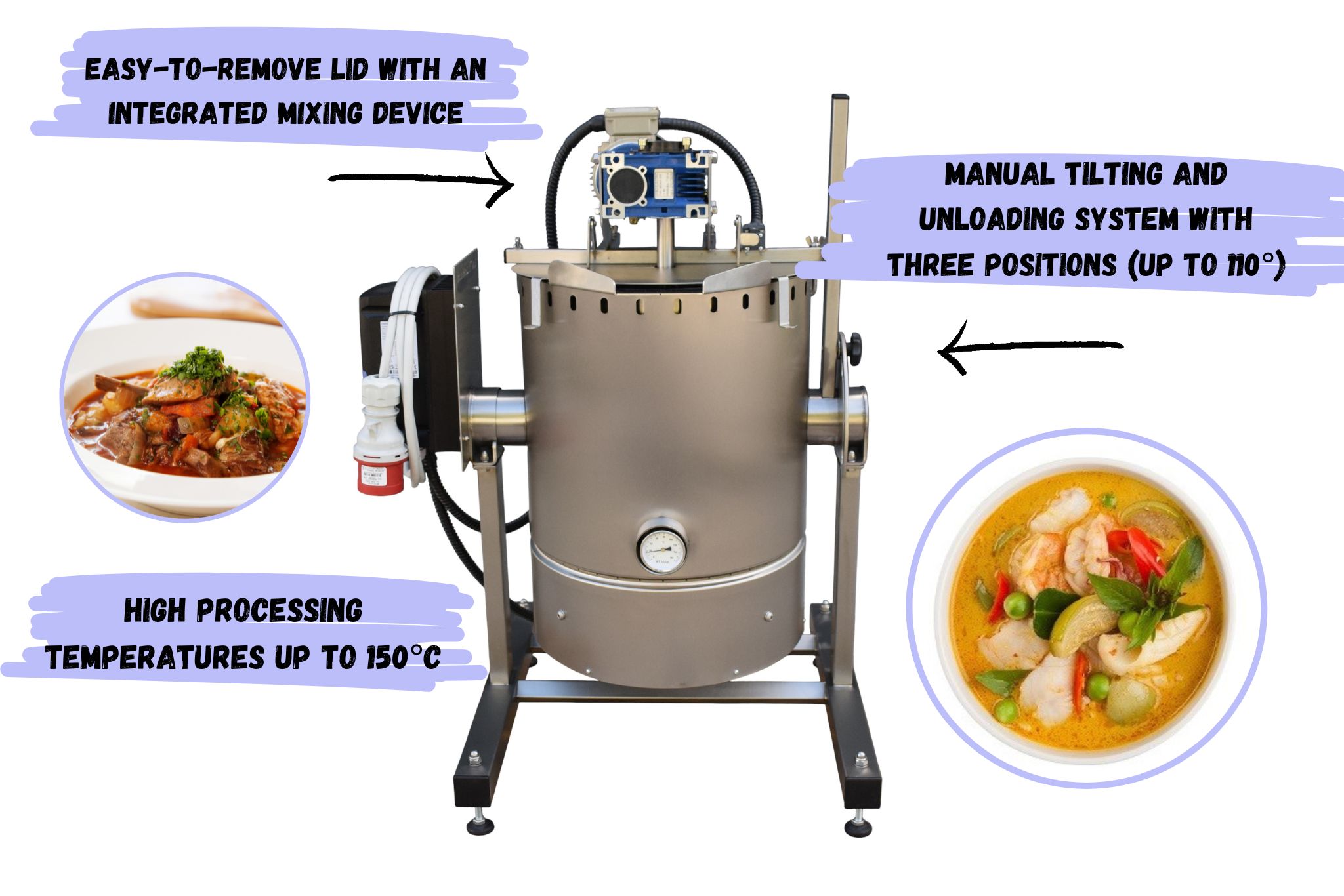 EASY-TO-REMOVE LID WITH AN INTEGRATED MIXING DEVICE

MANUAL TILTING AND UNLOADING SYSTEM WITH THREE POSITIONS (UP TO 110°)

HIGH PROCESSING TEMPERATURES UP TO 150°C