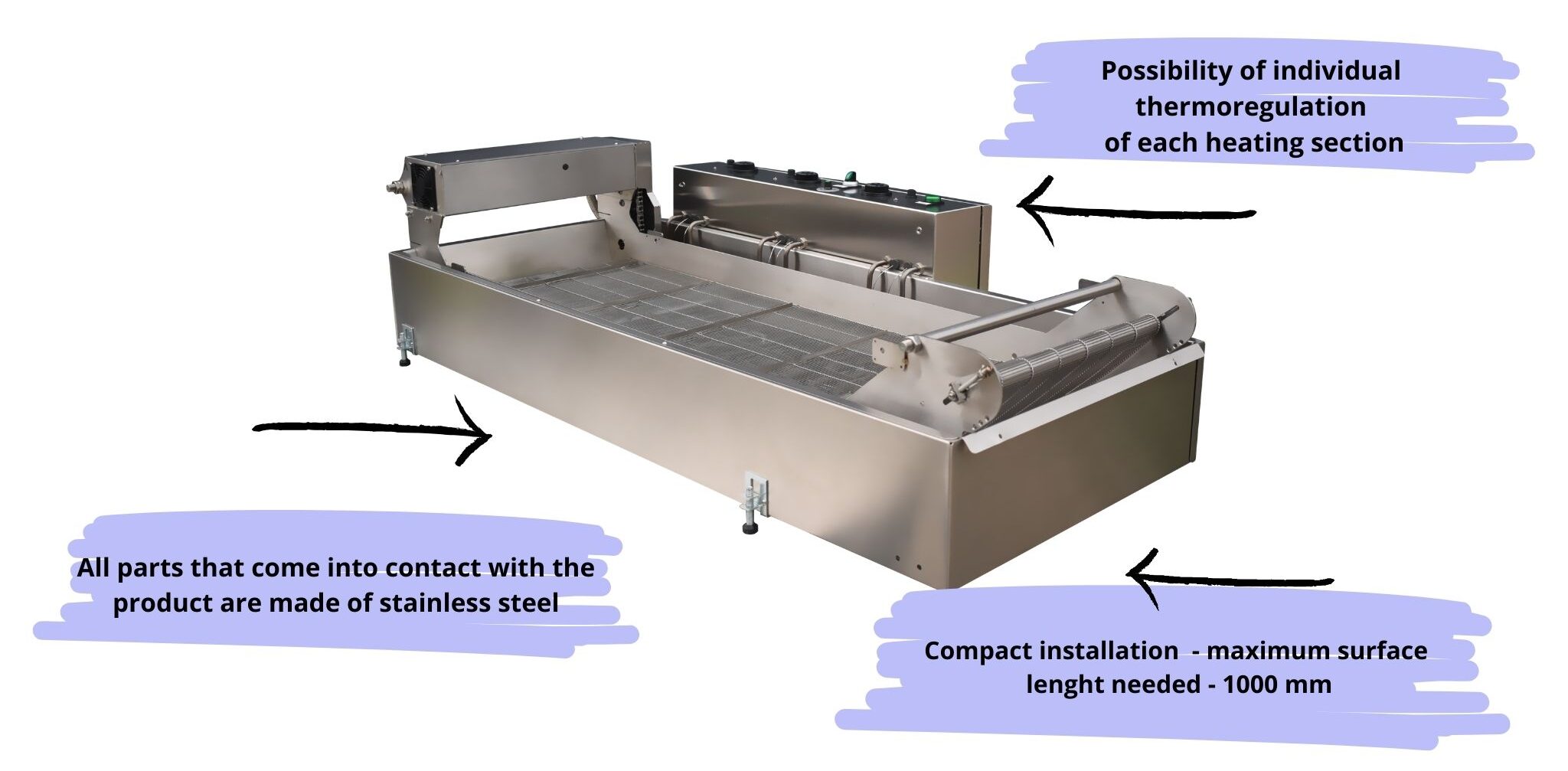 Possibility of individual thermoregulation of each heating section

All parts that come into contact with the product are made of stainless steel

Compact installation - maximum surface lenght needed - 1000 mm